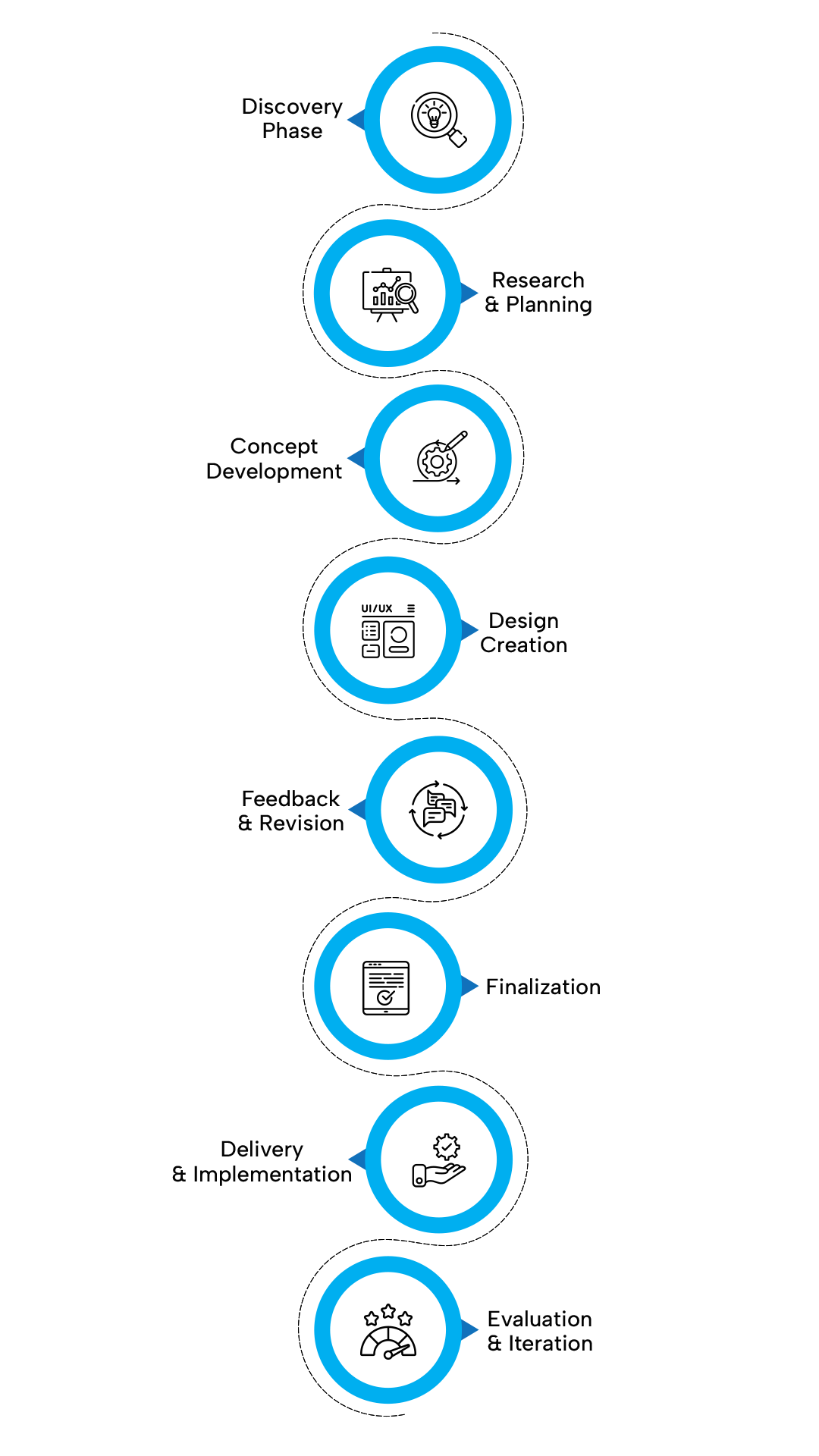 Discovery Phase

Research & Planning

Concept Development

UI/UX

Design Creation

Feedback & Revision

Finalization

Delivery & Implementation

Evaluation & Iteration